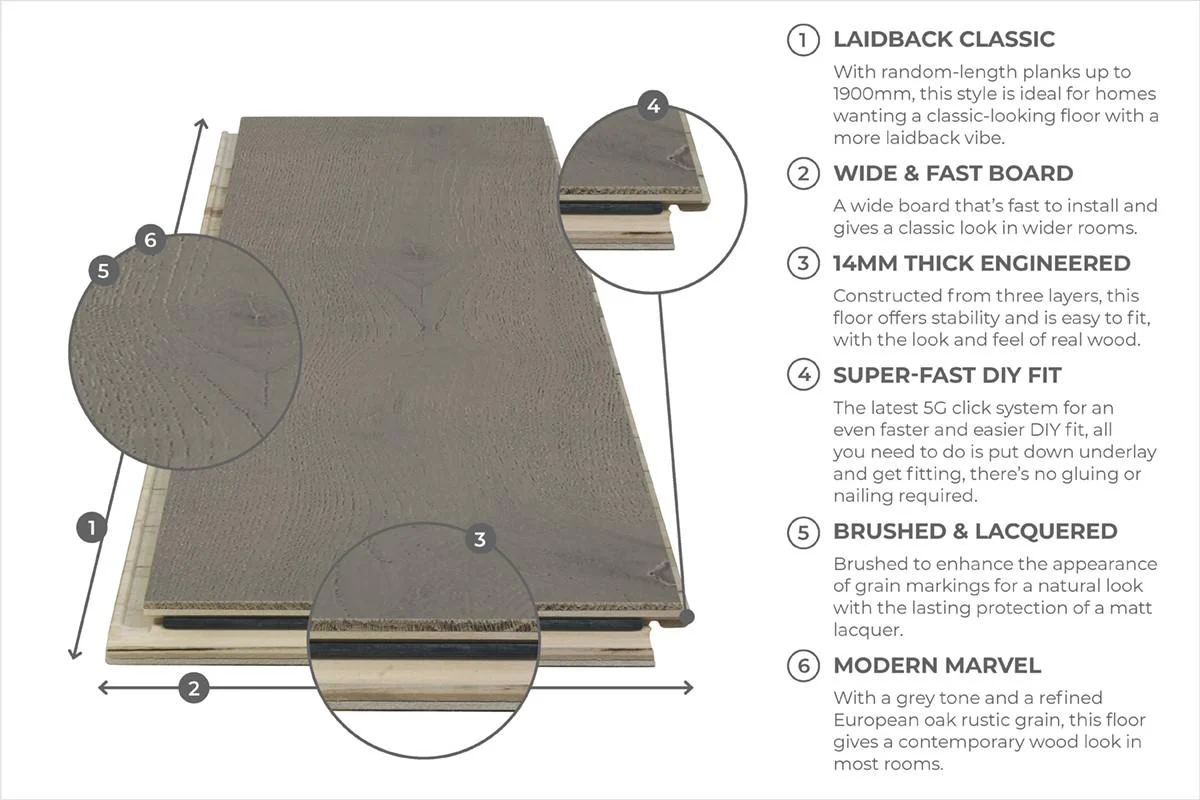 4

6

5

1

3

2

1 LAIDBACK CLASSIC
With random-length planks up to 1900mm, this style is ideal for homes wanting a classic-looking floor with a more laidback vibe.

2 WIDE & FAST BOARD
A wide board that's fast to install and gives a classic look in wider rooms.

3 14MM THICK ENGINEERED
Constructed from three layers, this floor offers stability and is easy to fit, with the look and feel of real wood.

4 SUPER-FAST DIY FIT
The latest 5G click system for an even faster and easier DIY fit, all you need to do is put down underlay and get fitting, there's no gluing or nailing required.

5 BRUSHED & LACQUERED
Brushed to enhance the appearance of grain markings for a natural look with the lasting protection of a matt lacquer.

6 MODERN MARVEL
With a grey tone and a refined European oak rustic grain, this floor gives a contemporary wood look in most rooms.